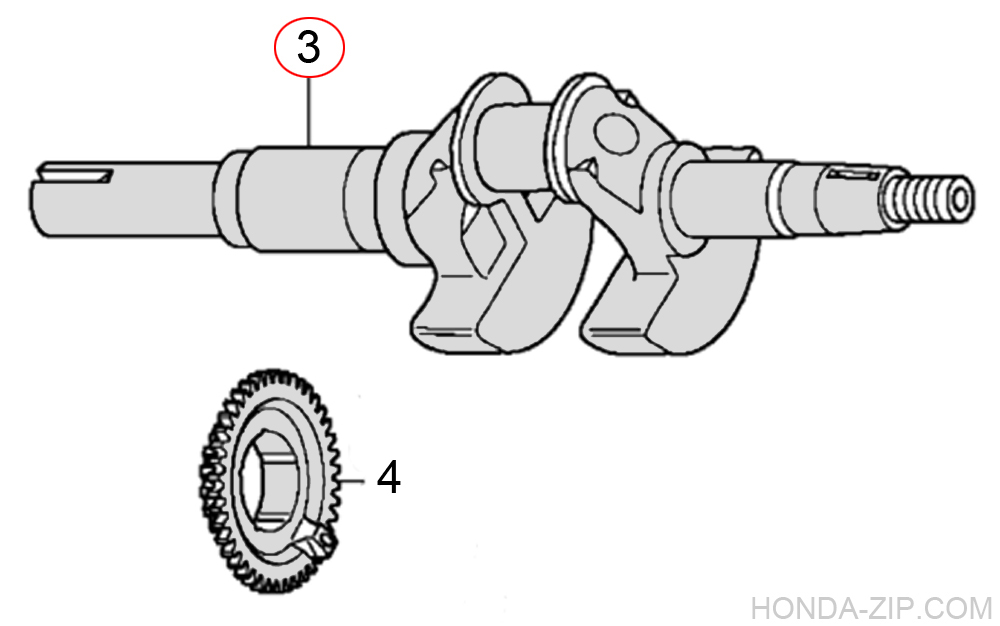 3
4
HONDA-ZIP.COM