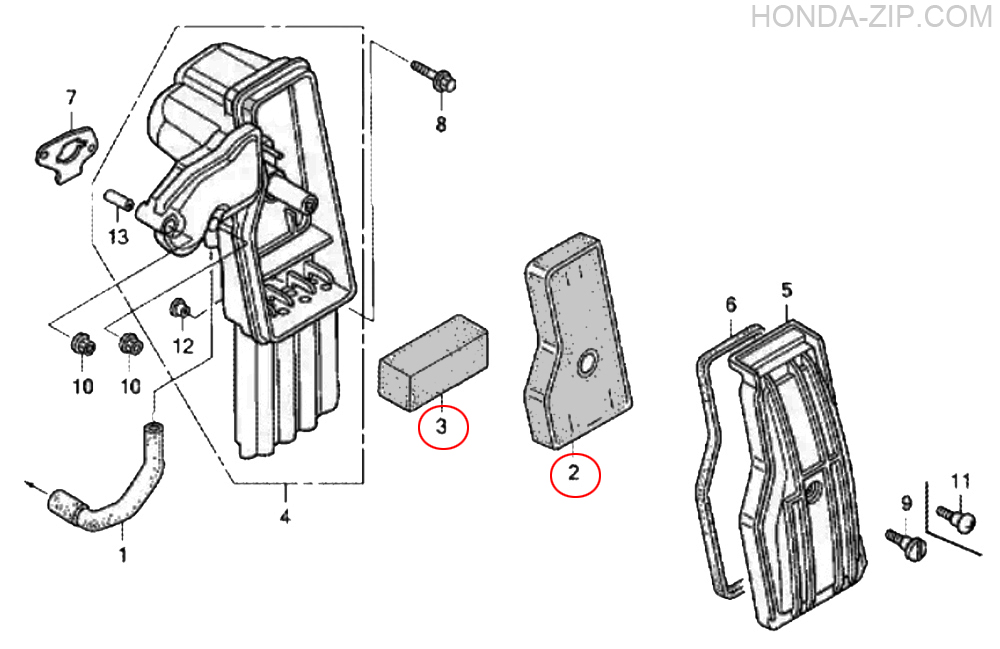 HONDA-ZIP.COM

7
8
13
12
10
10
3
2
6
5
4
1
9
11