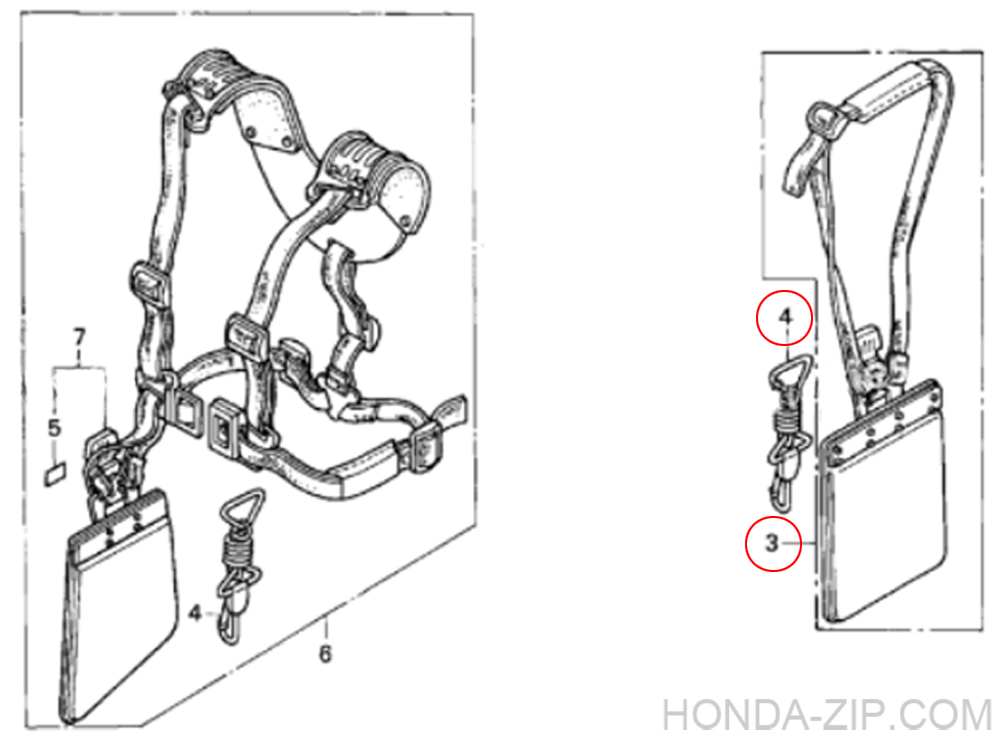 7
5
4
6
4
3
HONDA-ZIP.COM