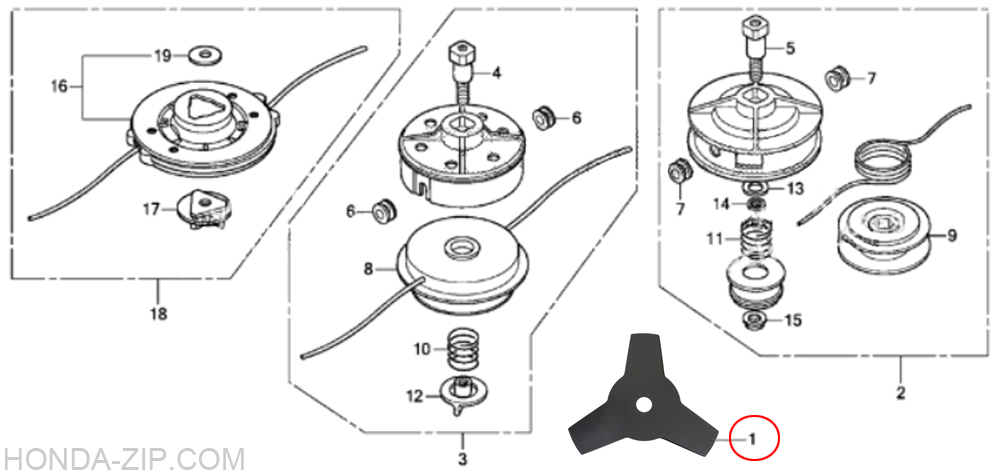 19
16
17
18
4
6
6
8
10
12
3
5
7
7
13
14
11
9
15
2
1
HONDA-ZIP.COM