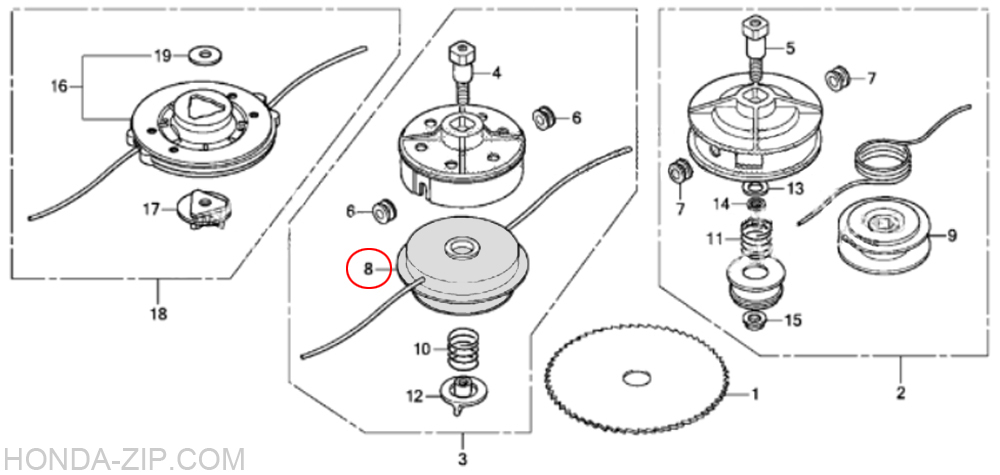 19
16
17
18
4
6
6
8
10
12
3
5
7
7
13
14
11
9
15
1
2
HONDA-ZIP.COM