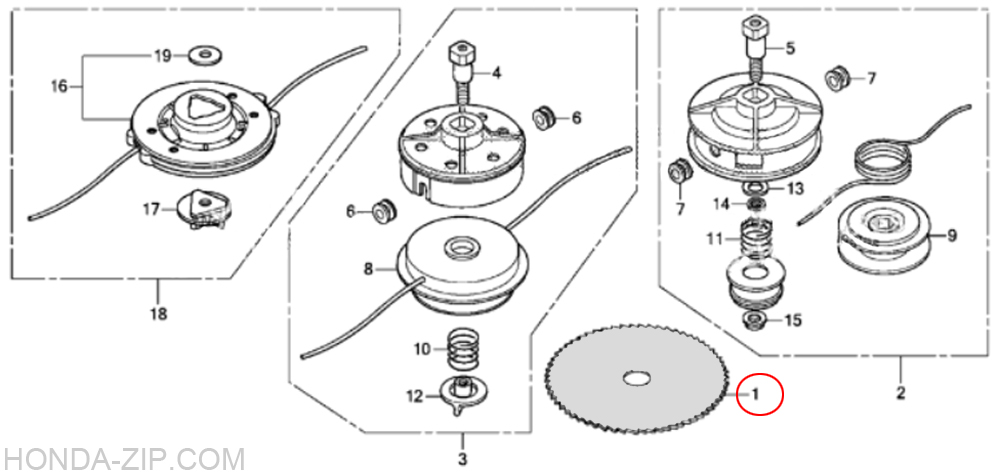 19
16
17
18
4
6
6
8
10
12
3
5
7
7
13
14
11
9
15
1
2
HONDA-ZIP.COM